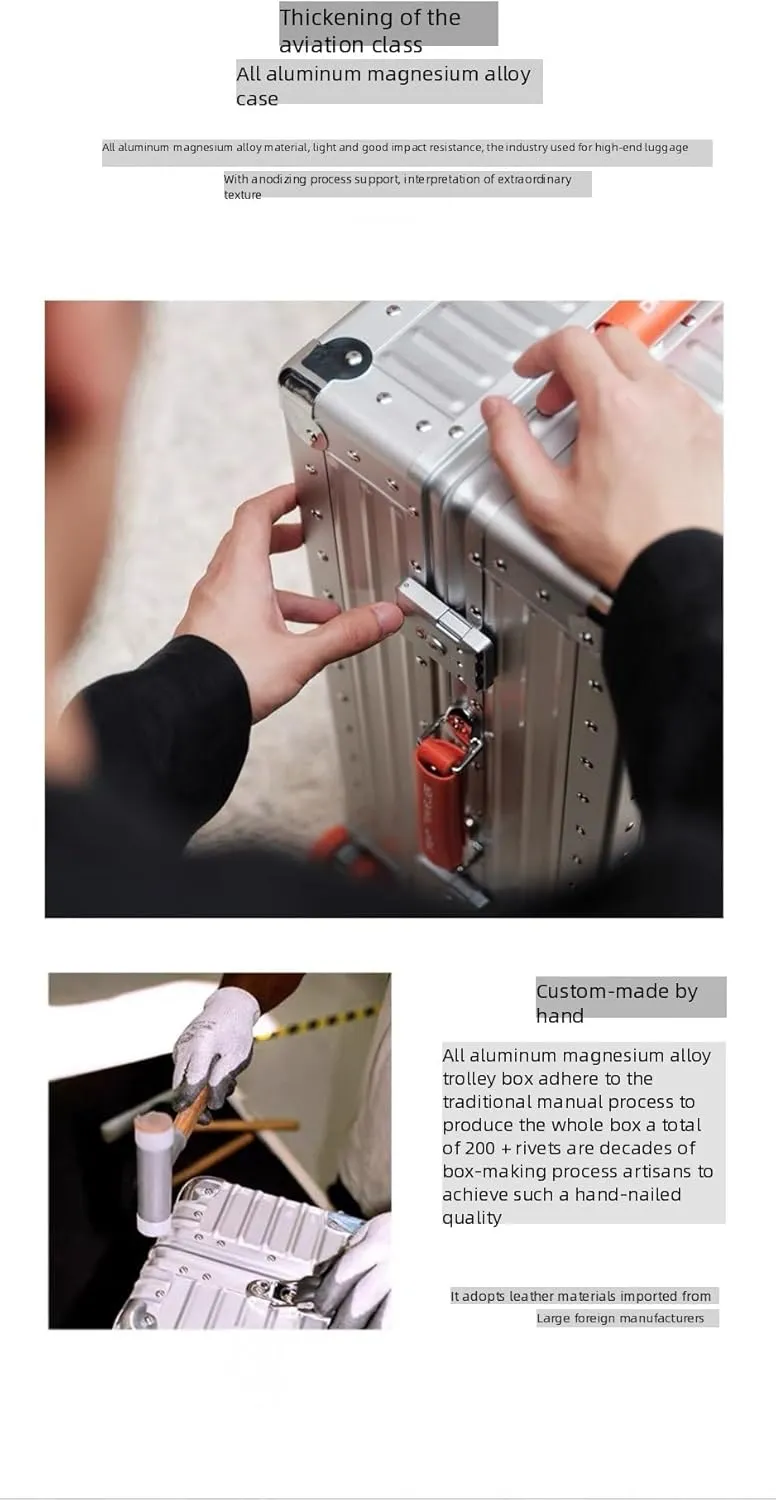 Thickening of the aviation class

All aluminum magnesium alloy case

All aluminum magnesium alloy material, light and good impact resistance, the industry used for high-end luggage

With anodizing process support, interpretation of extraordinary texture

Custom-made by hand

All aluminum magnesium alloy trolley box adhere to the traditional manual process to produce the whole box a total of 200 + rivets are decades of box-making process artisans to achieve such a hand-nailed quality

It adopts leather materials imported from Large foreign manufacturers